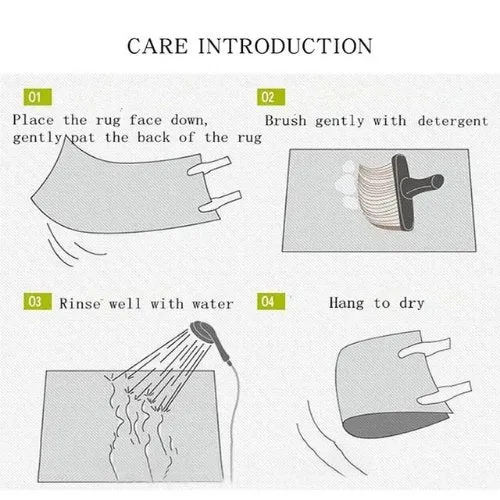 CARE INTRODUCTION

01
Place the rug face down, gently pat the back of the rug

02
Brush gently with detergent

03
Rinse well with water

04
Hang to dry