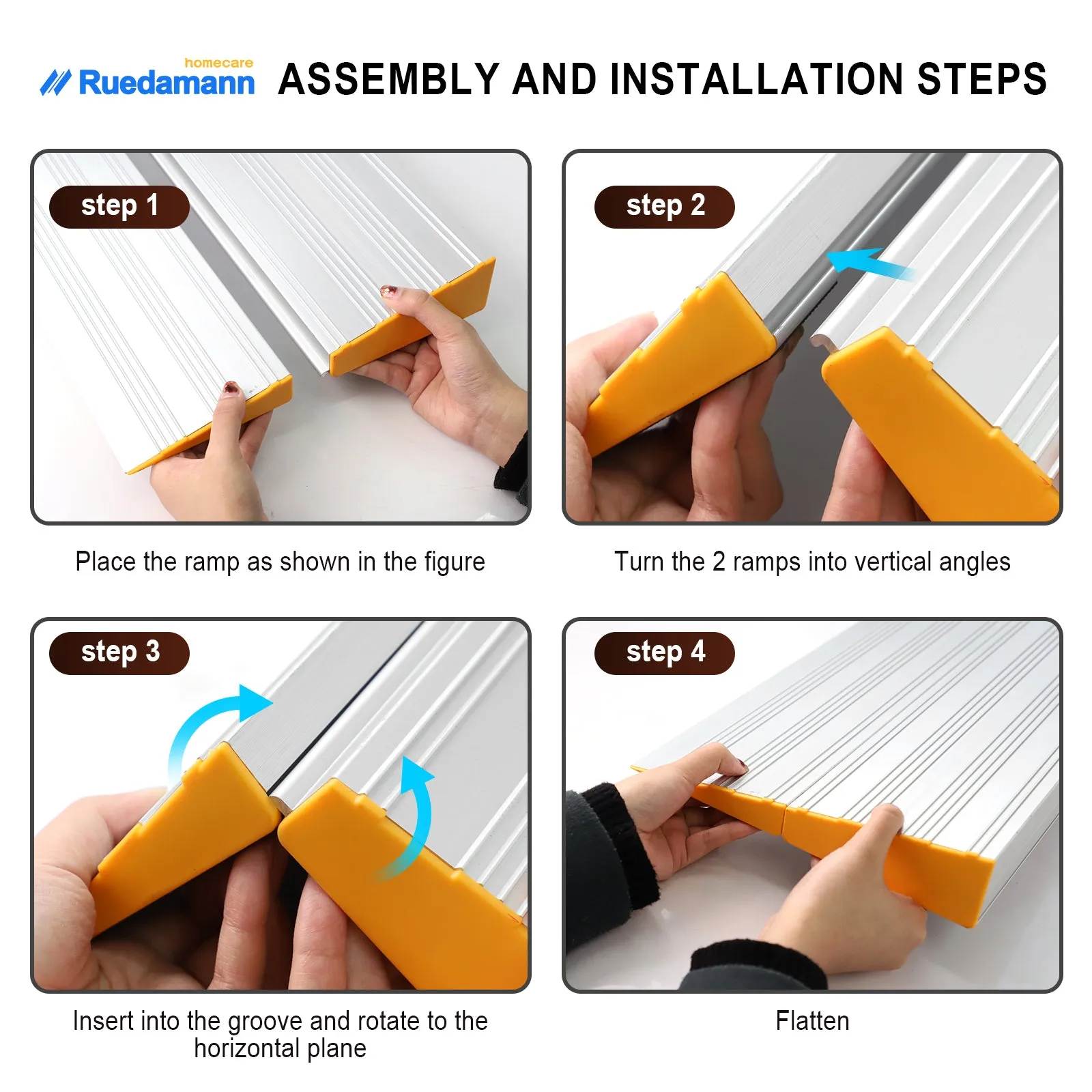 homecare
Ruedamann ASSEMBLY AND INSTALLATION STEPS

step 1

Place the ramp as shown in the figure

step 2

Turn the 2 ramps into vertical angles

step 3

Insert into the groove and rotate to the horizontal plane

step 4

Flatten